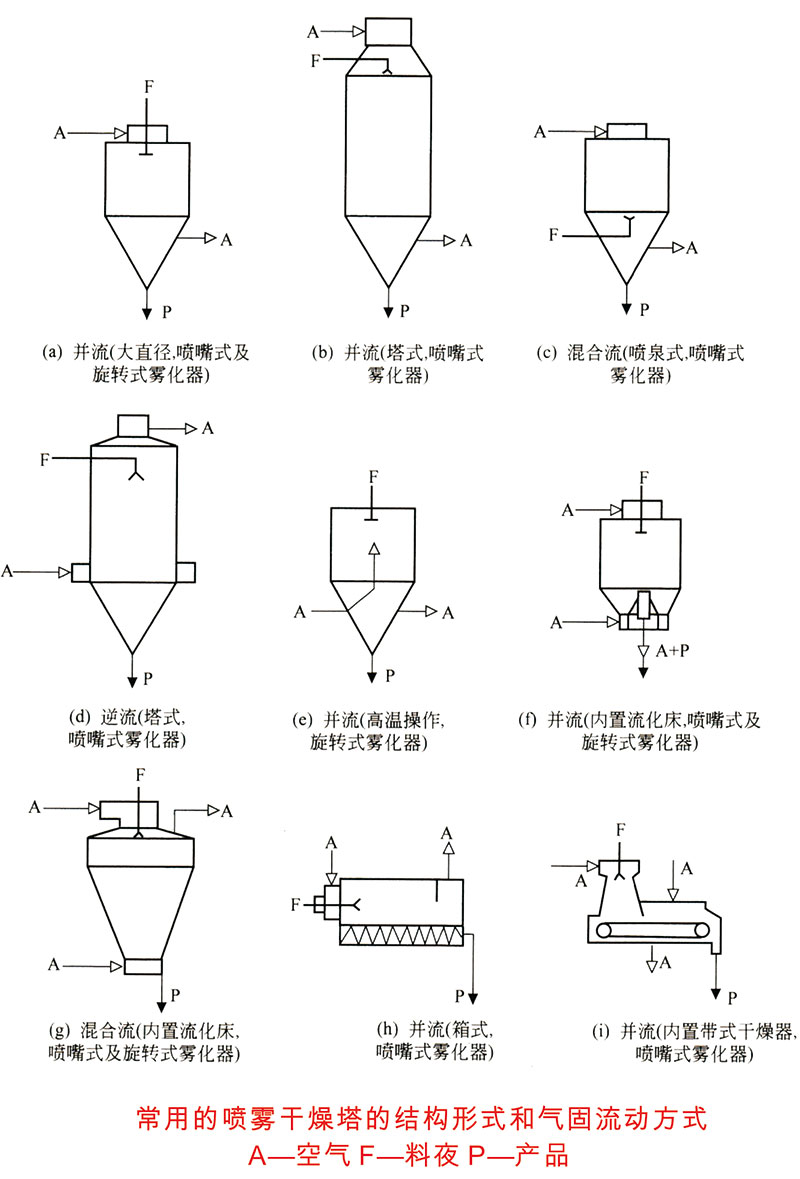 F
A
A
P
(a) 并流(大直径,喷嘴式及旋转式雾化器)

A
F
A
P
(b) 并流(塔式,喷嘴式雾化器)

A
F
A
P
(c) 混合流(喷泉式,喷嘴式雾化器)

A
F
A
P
(d) 逆流(塔式,喷嘴式雾化器)

F
A
A
P
(e) 并流(高温操作,旋转式雾化器)

F
A
A
A+P
(f) 并流(内置流化床,喷嘴式及旋转式雾化器)

F
A
A
A
P
(g) 混合流(内置流化床,喷嘴式及旋转式雾化器)

A
A
F
P
(h) 并流(箱式,喷嘴式雾化器)

F
A
A
A
P
(i) 并流(内置带式干燥器,喷嘴式雾化器)

常用的喷雾干燥塔的结构形式和气固流动方式
A—空气 F—料夜 P—产品